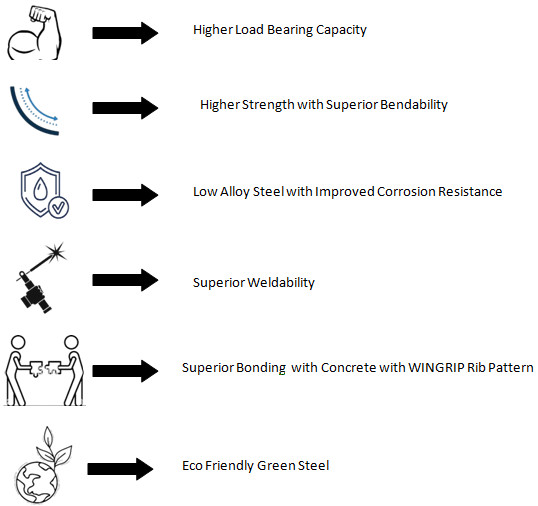 Higher Load Bearing Capacity

Higher Strength with Superior Bendability

Low Alloy Steel with Improved Corrosion Resistance

Superior Weldability

Superior Bonding with Concrete with WINGRIP Rib Pattern

Eco Friendly Green Steel